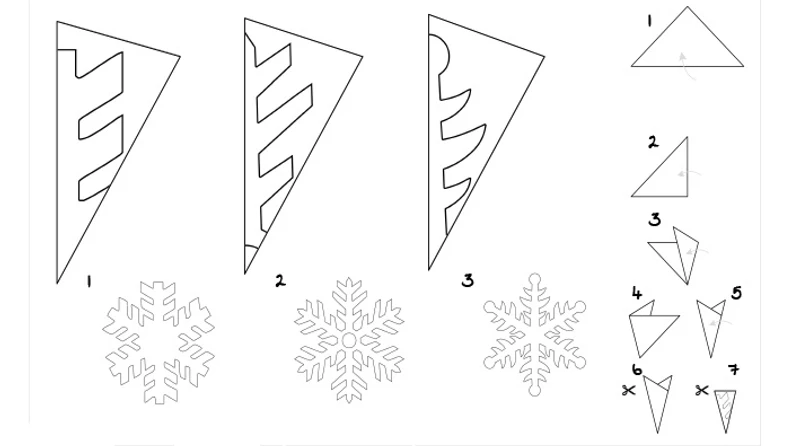 1
2
3
1
2
3
4
5
6
7