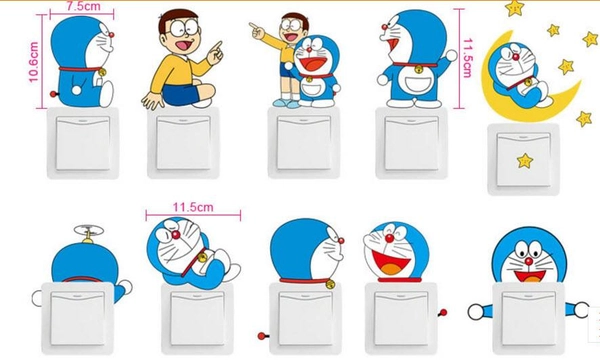 7.5cm
10.6cm
11.5cm
11.5cm