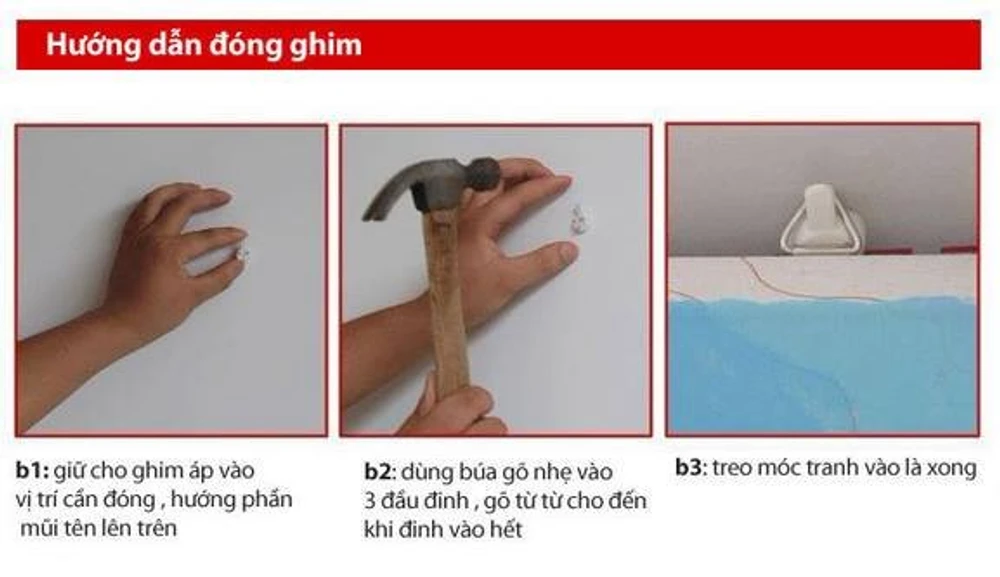 Hướng dẫn đóng ghim

b1: giữ cho ghim áp vào vị trí cần đóng , hướng phần mũi tên lên trên

b2: dùng búa gõ nhẹ vào 3 đầu đinh , gõ từ từ cho đến khi đinh vào hết

b3: treo móc tranh vào là xong