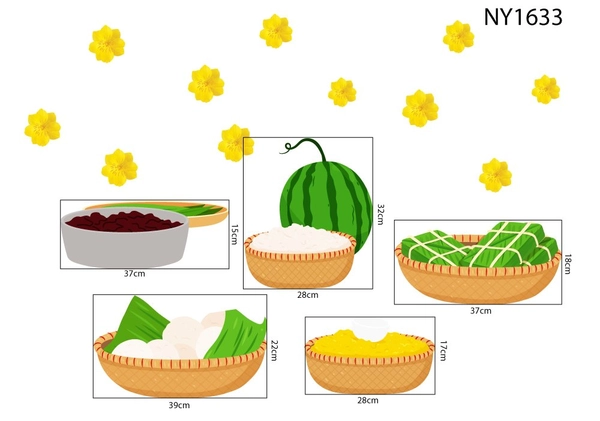 NY1633

15cm

37cm

32cm

28cm

18cm

37cm

22cm

39cm

17cm

28cm