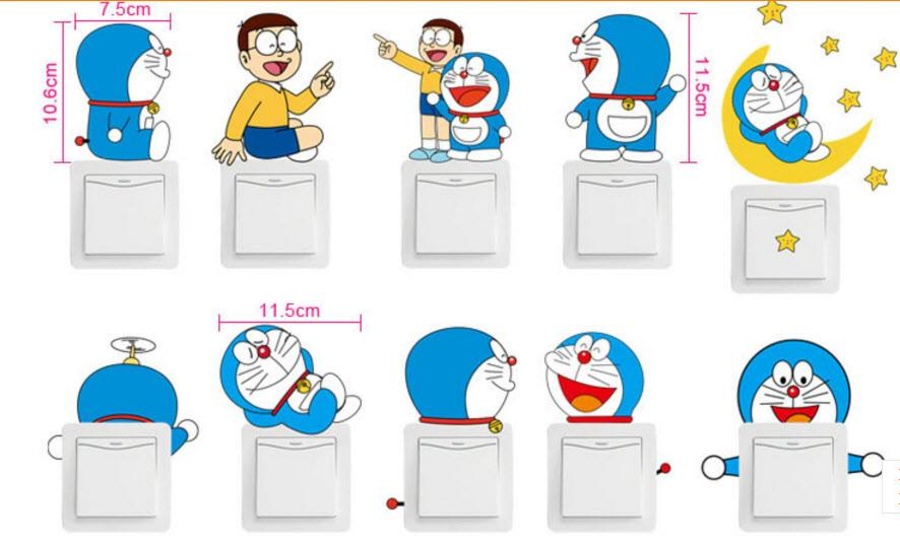 7.5cm
10.6cm
11.5cm
11.5cm