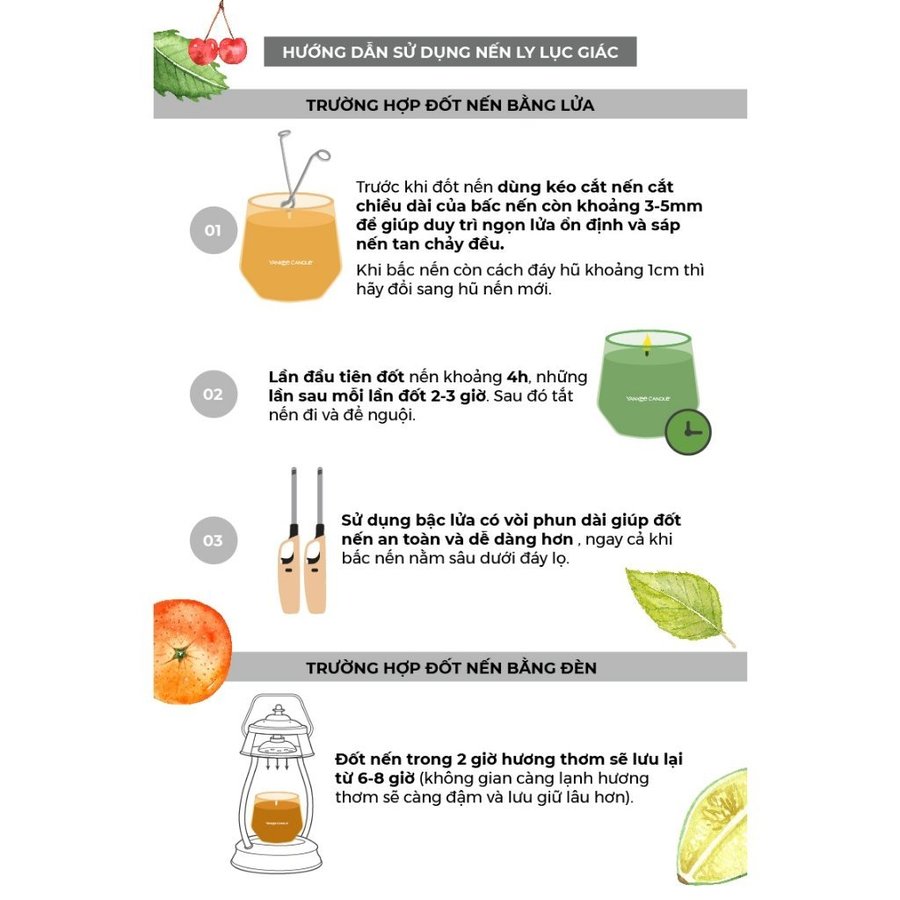 HƯỚNG DẪN SỬ DỤNG NẾN LY LỤC GIÁC

TRƯỜNG HỢP ĐỐT NẾN BẰNG LỬA

01

YANKEE CANDLE

Trước khi đốt nến dùng kéo cắt nến cắt chiều dài của bấc nến còn khoảng 3-5mm để giúp duy trì ngọn lửa ổn định và sáp nến tan chảy đều.

Khi bấc nến còn cách đáy hũ khoảng 1cm thì hãy đổi sang hũ nến mới.

02

Lần đầu tiên đốt nến khoảng 4h, những lần sau mỗi lần đốt 2-3 giờ. Sau đó tắt nến đi và để nguội.

YANKEE CANDLE

03

Sử dụng bậc lửa có vòi phun dài giúp đốt nến an toàn và dễ dàng hơn , ngay cả khi bấc nến nằm sâu dưới đáy lọ.

TRƯỜNG HỢP ĐỐT NẾN BẰNG ĐÈN

Đốt nến trong 2 giờ hương thơm sẽ lưu lại từ 6-8 giờ (không gian càng lạnh hương thơm sẽ càng đậm và lưu giữ lâu hơn).